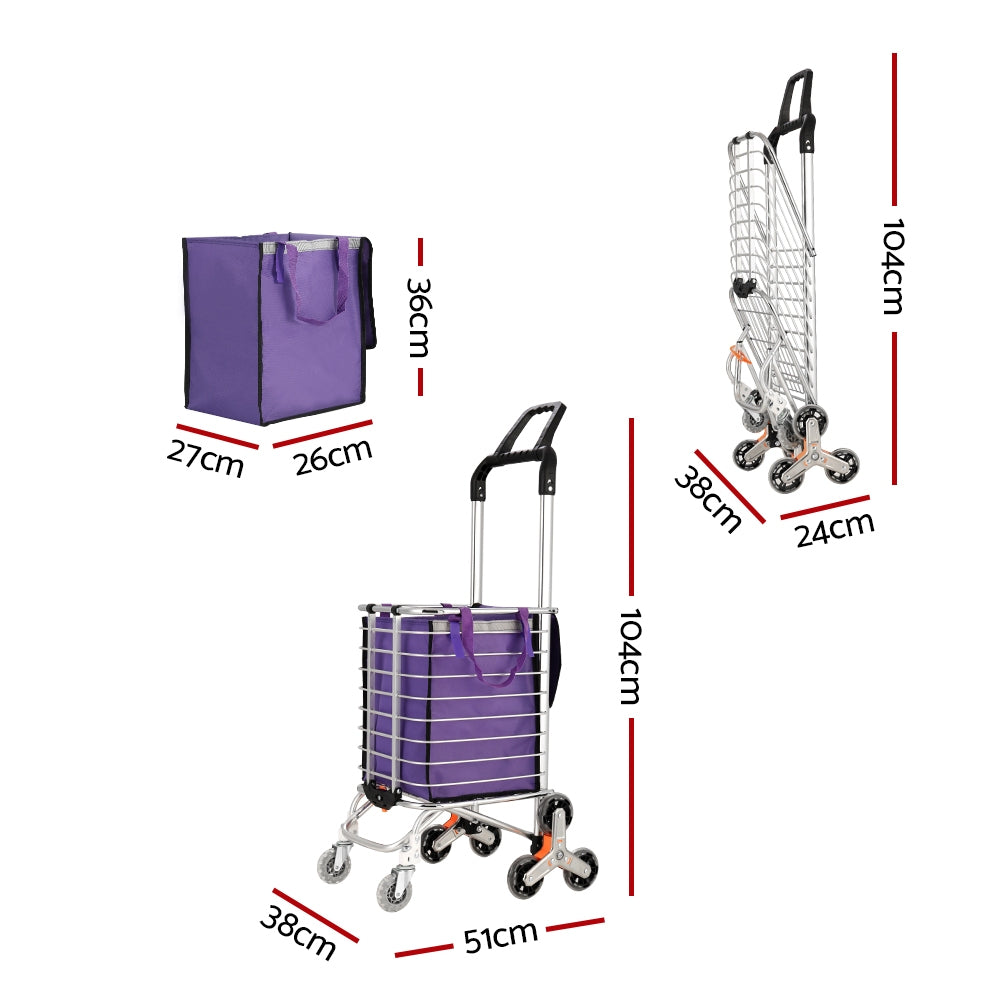 36cm

27cm

26cm

104cm

38cm

24cm

104cm

38cm

51cm